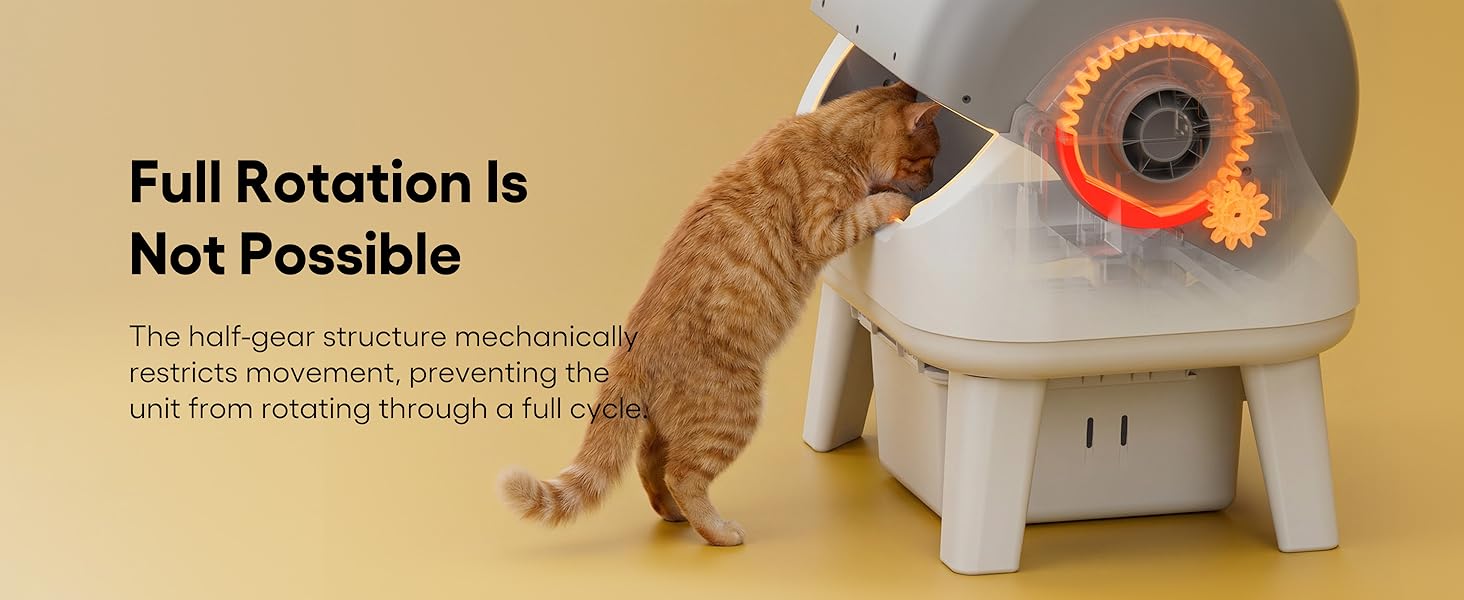 Full Rotation Is Not Possible

The half-gear structure mechanically restricts movement, preventing the unit from rotating through a full cycle.