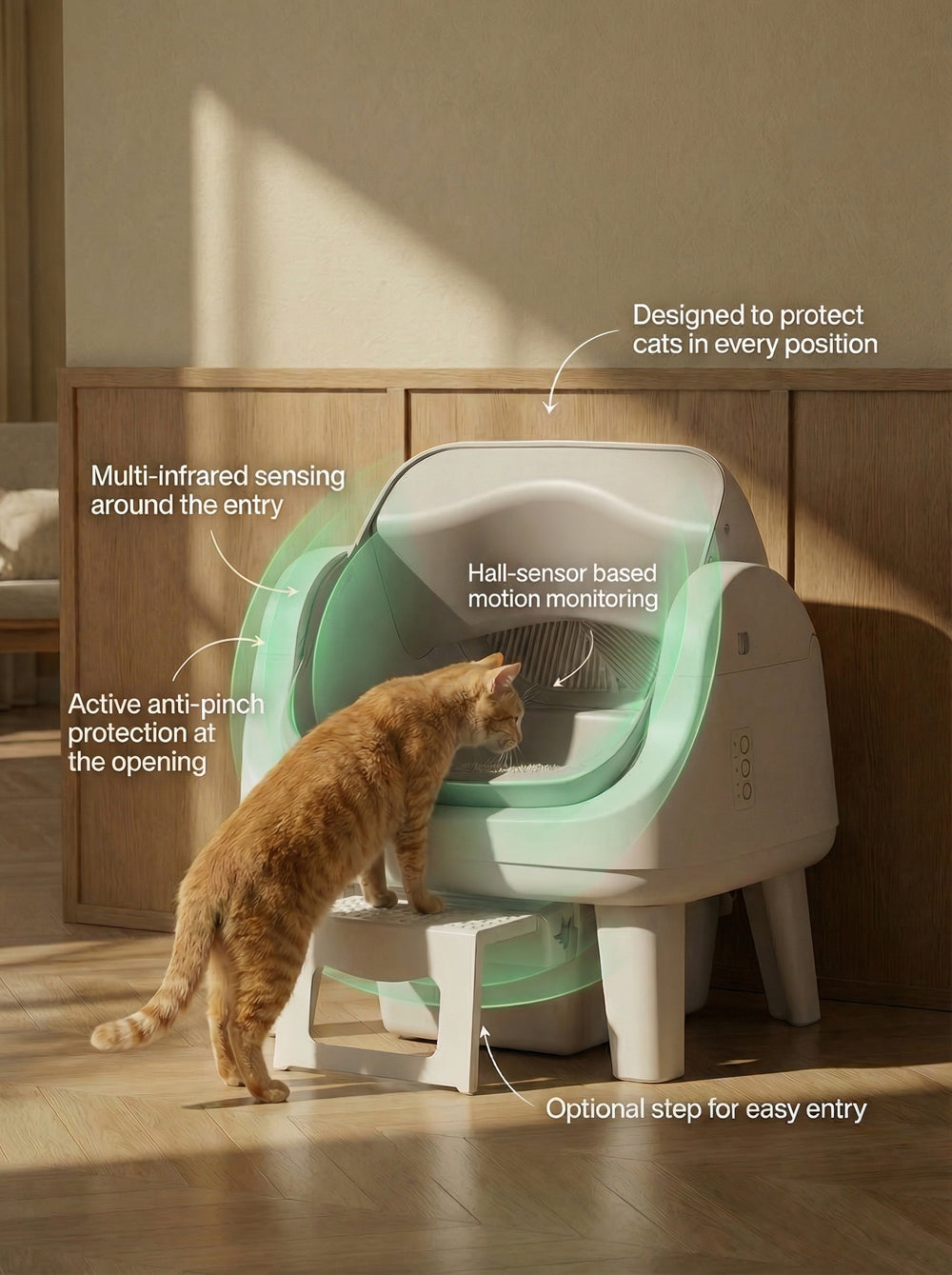 Designed to protect cats in every position

Multi-infrared sensing around the entry

Hall-sensor based motion monitoring

Active anti-pinch protection at the opening

Optional step for easy entry